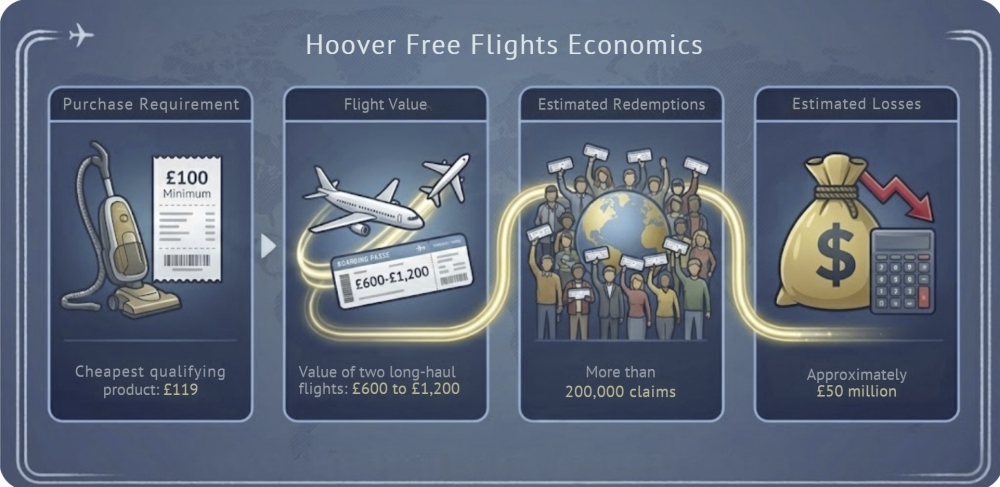 Hoover Free Flights Economics

Purchase Requirement

£100
Minimum

Cheapest qualifying product: £119

Flight Value

BOARDING PASS
£600-£1,200

Value of two long-haul flights: £600 to £1,200

Estimated Redemptions

More than 200,000 claims

Estimated Losses

$

Approximately £50 million