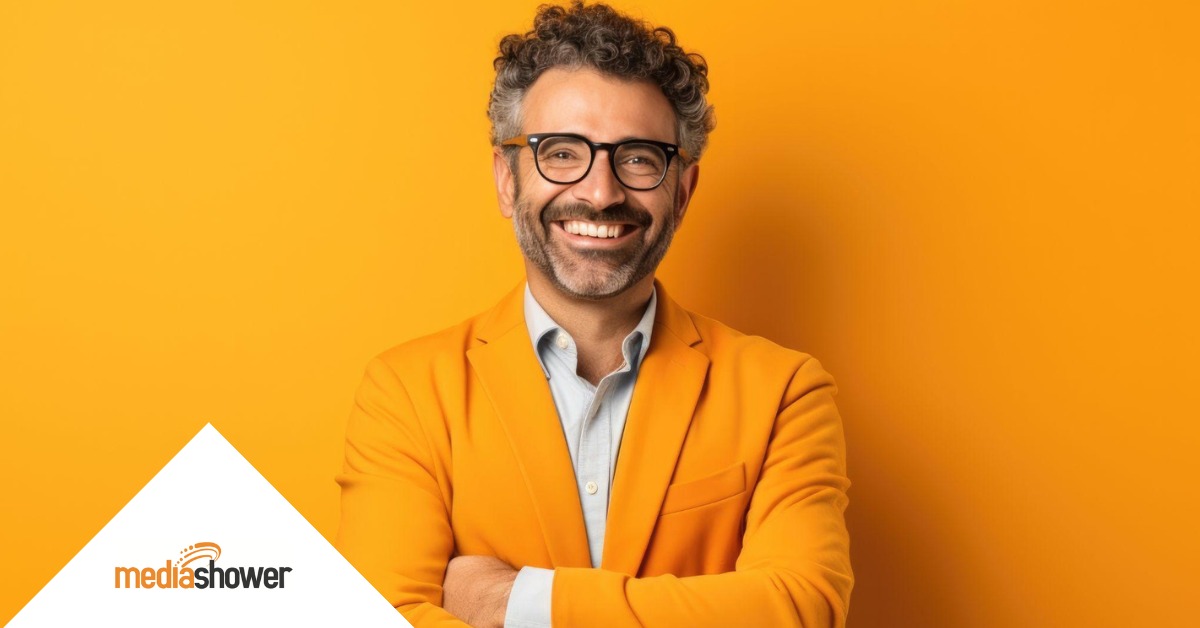 mediashower